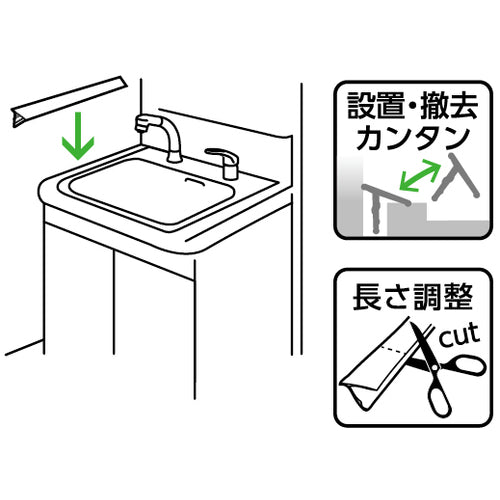 設置・撤去
カンタン

長さ調整

cut