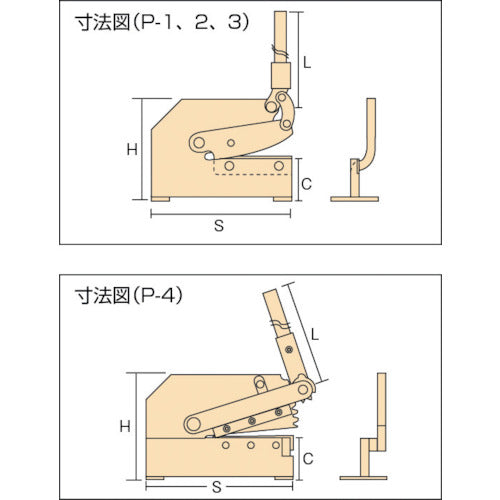 寸法図(P-1、2、3)

L

H

C

S

寸法図(P-4)

L

H

C

S