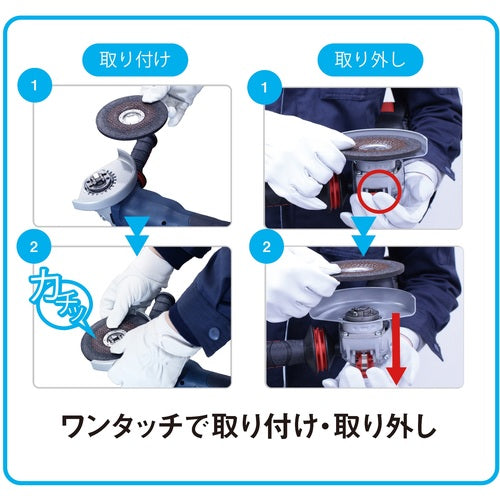 取り付け

1

2

カチッ

取り外し

1

2

ワンタッチで取り付け・取り外し