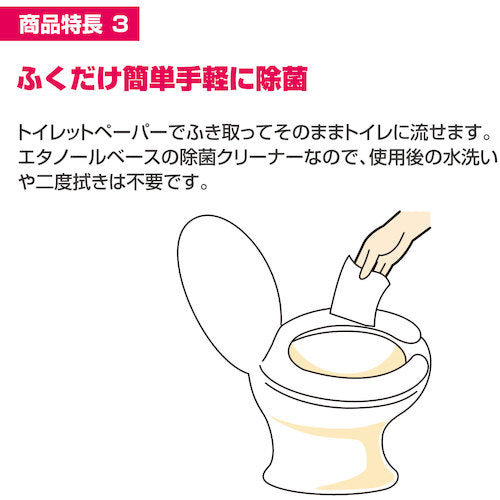 商品特長 3

ふくだけ簡単手軽に除菌

トイレットペーパーでふき取ってそのままトイレに流せます。エタノールベースの除菌クリーナーなので、使用後の水洗いや二度拭きは不要です。