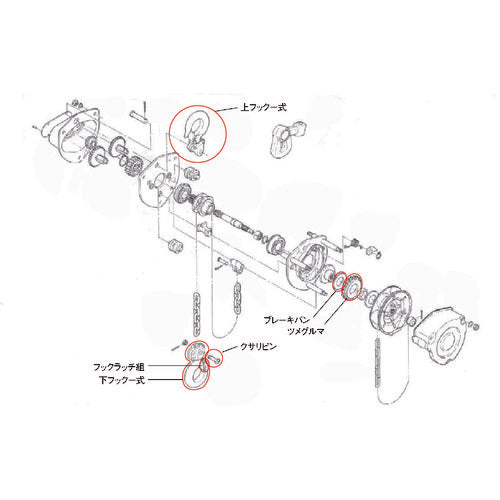 上フック一式

ブレーキバン

ツメグルマ

クサリピン

フックラッチ組

下フック一式