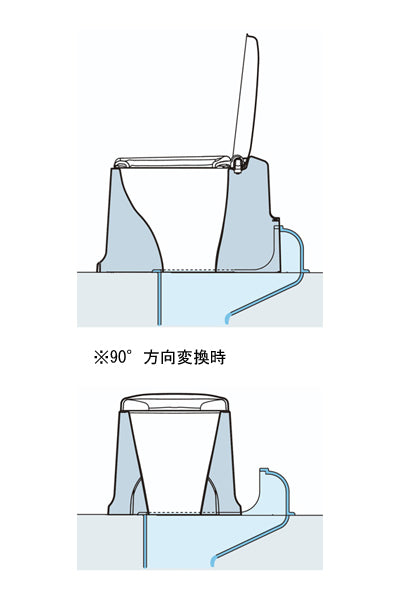 ※90° 方向変換時