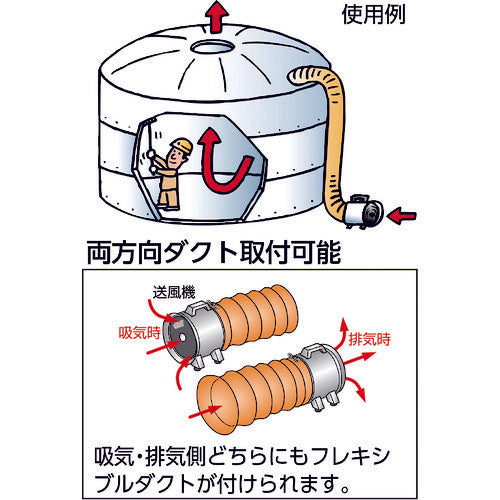 使用例

両方向ダクト取付可能

送風機
吸気時
排気時

吸気・排気側どちらにもフレキシブルダクトが付けられます。