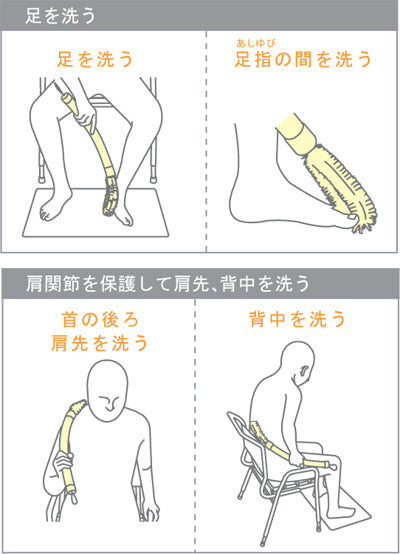 足を洗う

足を洗う

あしゆび
足指の間を洗う

肩関節を保護して肩先、背中を洗う

首の後ろ
肩先を洗う

背中を洗う