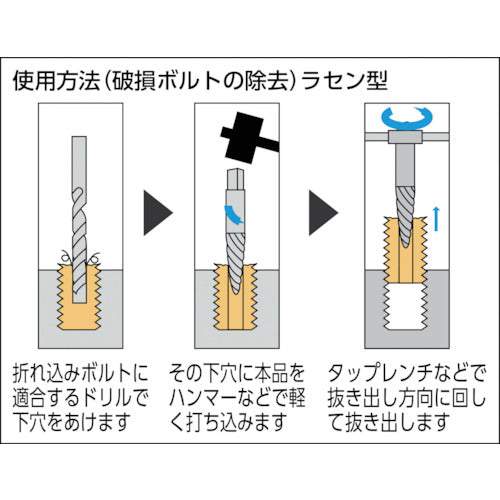 使用方法（破損ボルトの除去）ラセン型

折れ込みボルトに適合するドリルで下穴をあけます

その下穴に本品をハンマーなどで軽く打ち込みます

タップレンチなどで抜き出し方向に回して抜き出します