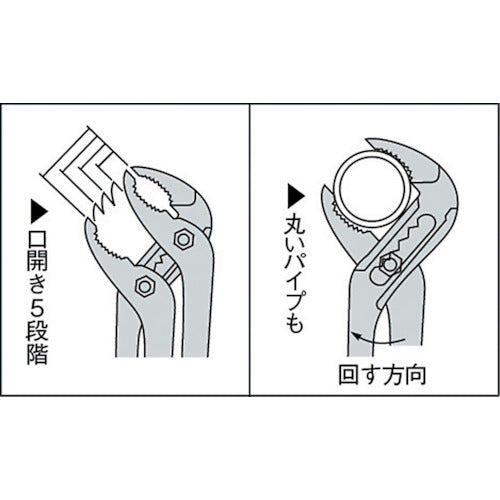 ▶口開き5段階

▶丸いパイプも

回す方向