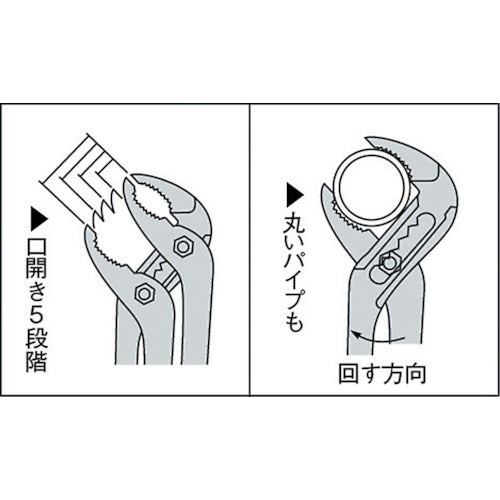 ▶口開き5段階

▶丸いパイプも

回す方向