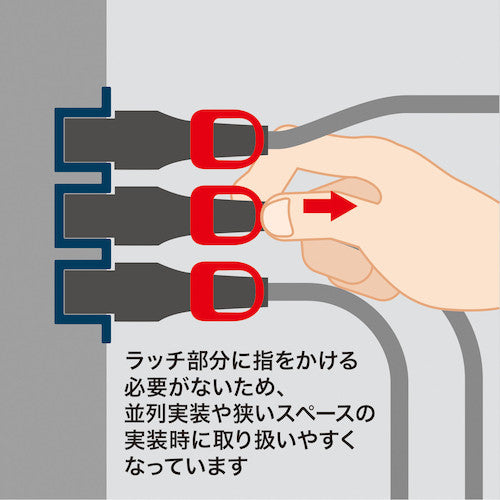 ラッチ部分に指をかける必要がないため、並列実装や狭いスペースの実装時に取り扱いやすくなっています