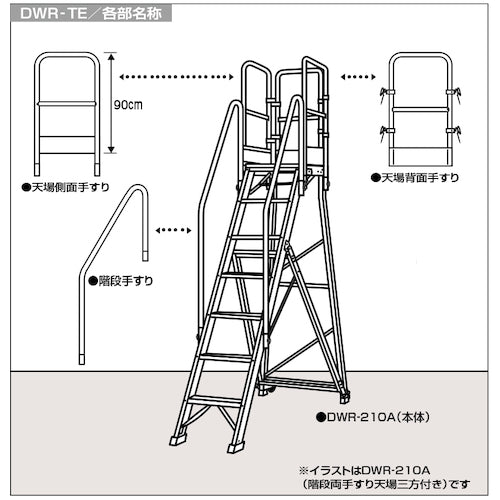 DWR-TE／各部名称

90cm

●天場側面手すり

●天場背面手すり

●階段手すり

●DWR-210A（本体）

※イラストはDWR-210A
（階段両手すり天場三方付き）です