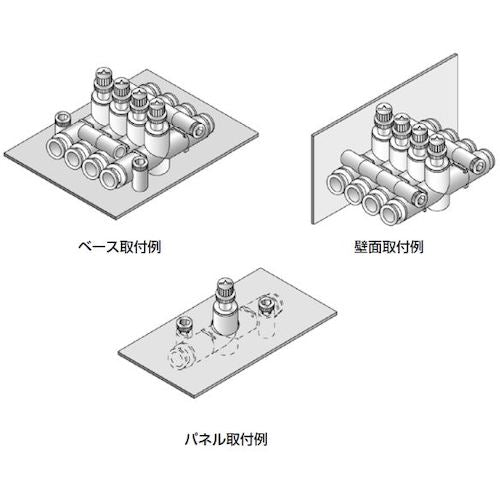 ベース取付例

壁面取付例

パネル取付例