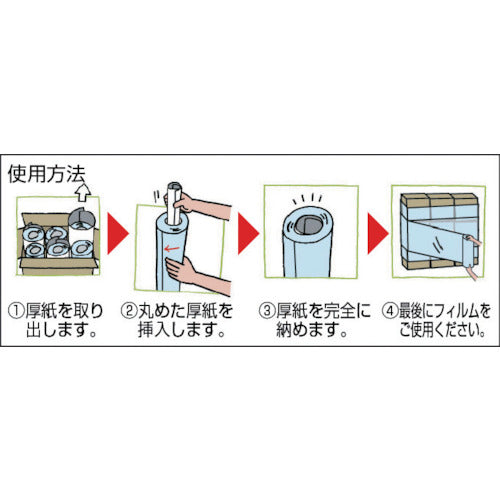 使用方法

①厚紙を取り出します。

②丸めた厚紙を挿入します。

③厚紙を完全に納めます。

④最後にフィルムをご使用ください。