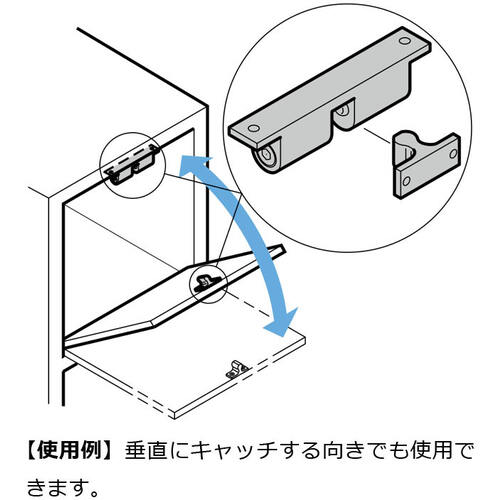 【使用例】垂直にキャッチする向きでも使用できます。