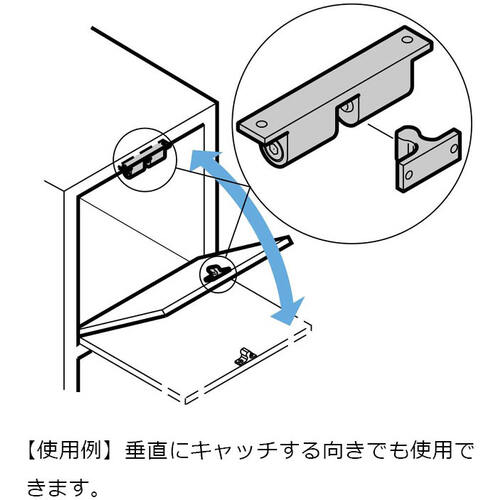 【使用例】垂直にキャッチする向きでも使用できます。