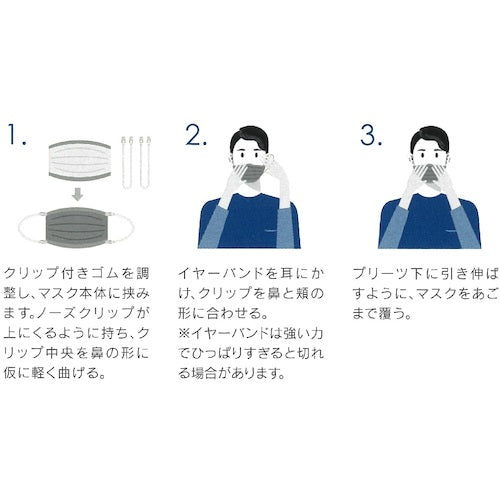 1.

クリップ付きゴムを調整し、マスク本体に挟みます。ノーズクリップが上にくるように持ち、クリップ中央を鼻の形に仮に軽く曲げる。

2.

イヤーバンドを耳にかけ、クリップを鼻と頬の形に合わせる。
※イヤーバンドは強い力でひっぱりすぎると切れる場合があります。

3.

プリーツ下に引き伸ばすように、マスクをあごまで覆う。