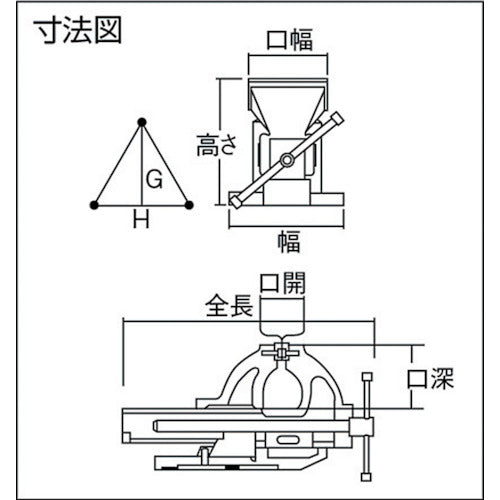 寸法図

口幅

高さ

G

H

幅

口開

全長

口深