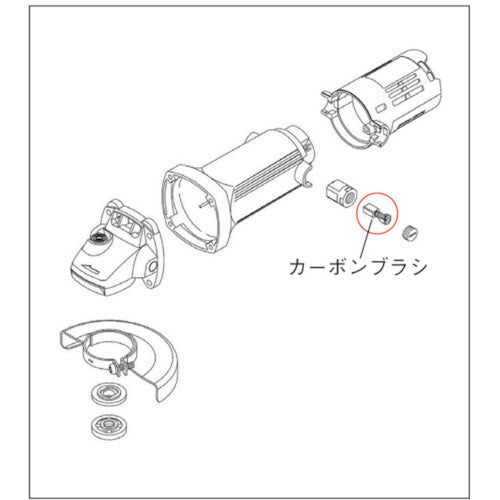 カーボンブラシ