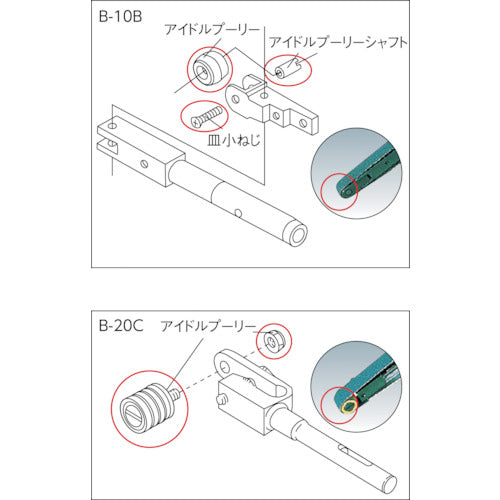 B-10B

アイドルプーリー

アイドルプーリーシャフト

皿小ねじ

B-20C

アイドルプーリー