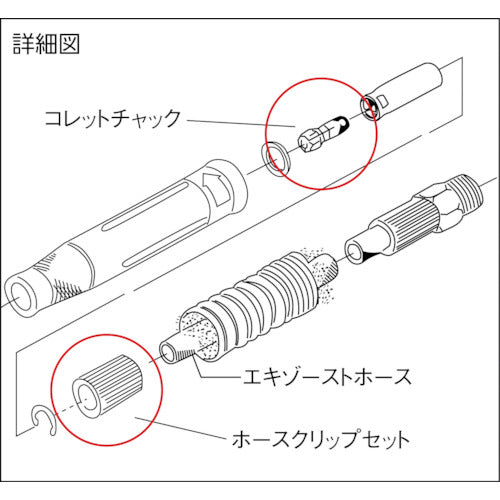 詳細図

コレットチャック

エキゾーストホース

ホースクリップセット