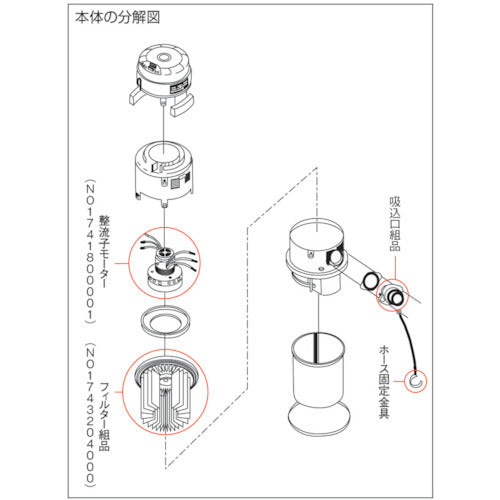 本体の分解図

整流子モーター
（NO174180000１）

フィルター組品
（NO174320400０）

吸込口組品

ホース固定金具