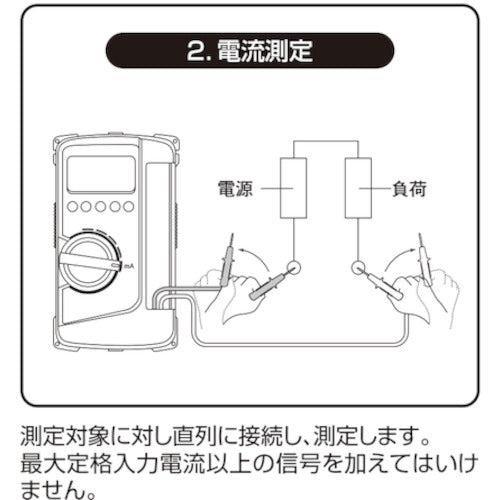 2. 電流測定

mA

電源

負荷

測定対象に対し直列に接続し、測定します。
最大定格入力電流以上の信号を加えてはいけません。