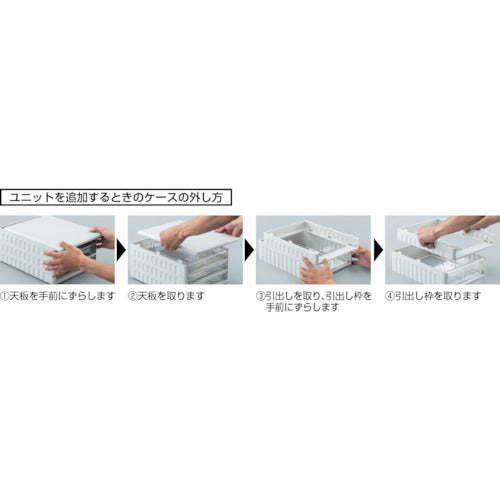 ユニットを追加するときのケースの外し方

①天板を手前にずらします

②天板を取ります

③引出しを取り、引出し枠を手前にずらします

④引出し枠を取ります