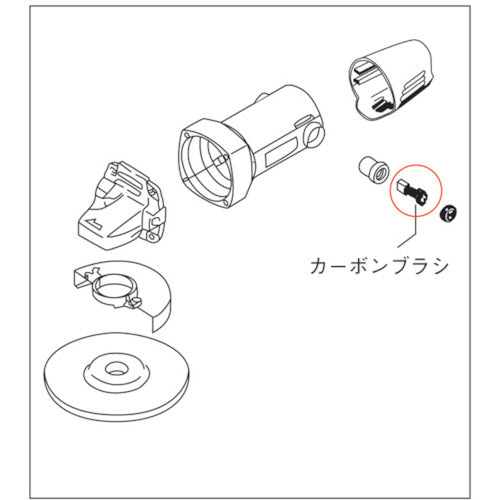 カーボンブラシ