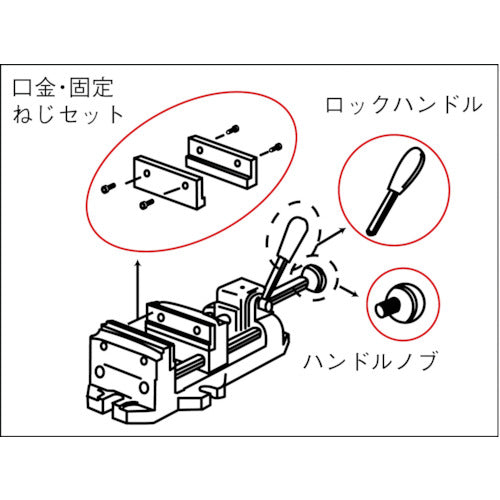 口金・固定
ねじセット

ロックハンドル

ハンドルノブ