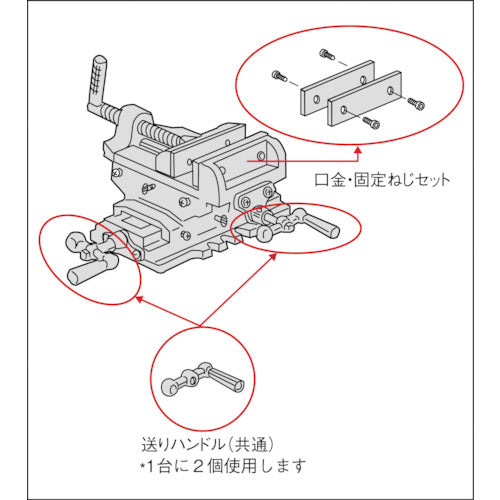 口金・固定ねじセット

送りハンドル(共通)
*1台に2個使用します