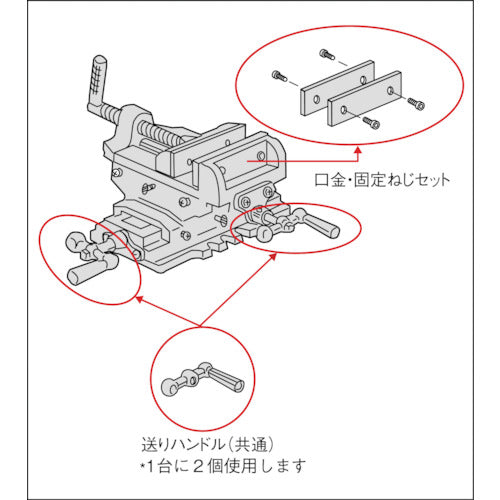 口金・固定ねじセット

送りハンドル（共通）
*1台に２個使用します