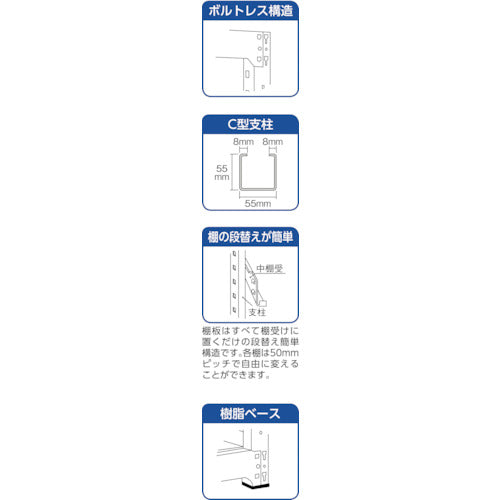 ボルトレス構造

C型支柱

8mm 8mm

55 mm

55mm

棚の段替えが簡単

中棚受

支柱

棚板はすべて棚受けに置くだけの段替え簡単構造です。各棚は50mmピッチで自由に変えることができます。

樹脂ベース