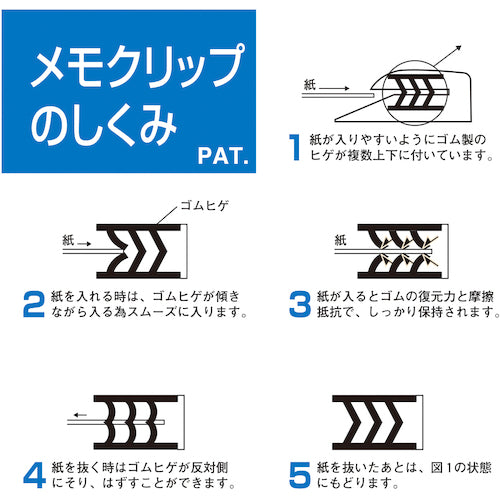 メモクリップのしくみ
PAT.

紙

1 紙が入りやすいようにゴム製のヒゲが複数上下に付いています。

ゴムヒゲ
紙

2 紙を入れる時は、ゴムヒゲが傾きながら入る為スムーズに入ります。

紙

3 紙が入るとゴムの復元力と摩擦抵抗で、しっかり保持されます。

4 紙を抜く時はゴムヒゲが反対側にそり、はずすことができます。

5 紙を抜いたあとは、図1の状態にもどります。