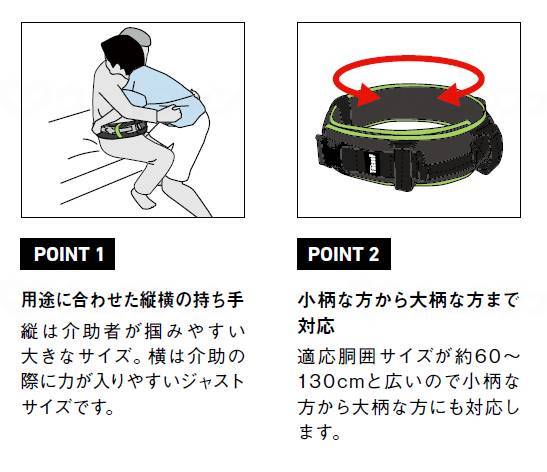 POINT 1

用途に合わせた縦横の持ち手

縦は介助者が掴みやすい大きなサイズ。横は介助の際に力が入りやすいジャストサイズです。

POINT 2

小柄な方から大柄な方まで対応

適応胴囲サイズが約60～130cmと広いので小柄な方から大柄な方にも対応します。