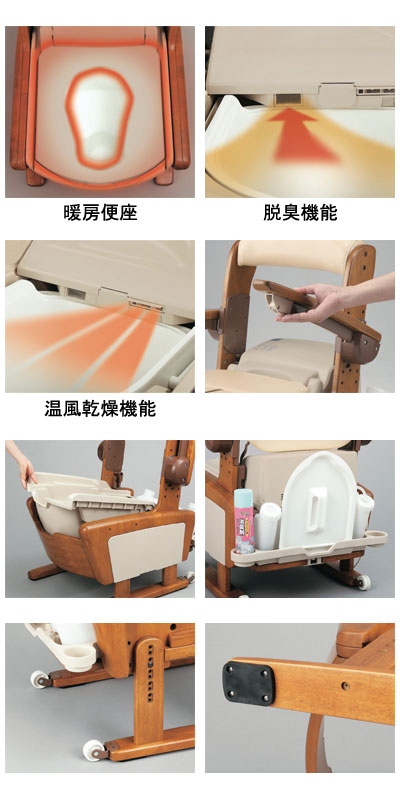 暖房便座

脱臭機能

温風乾燥機能