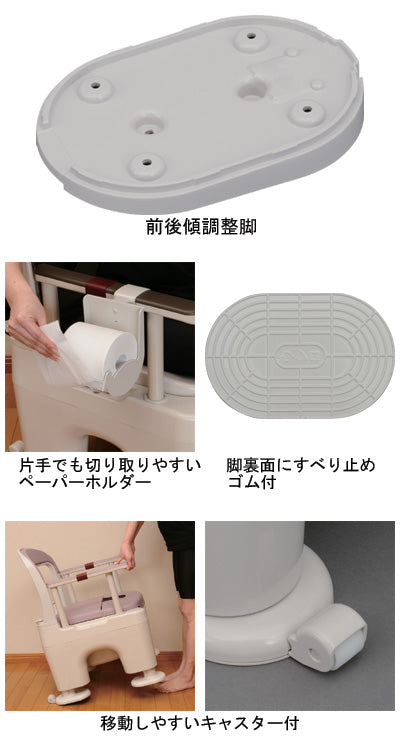 前後傾調整脚

片手でも切り取りやすいペーパーホルダー

脚裏面にすべり止めゴム付

移動しやすいキャスター付