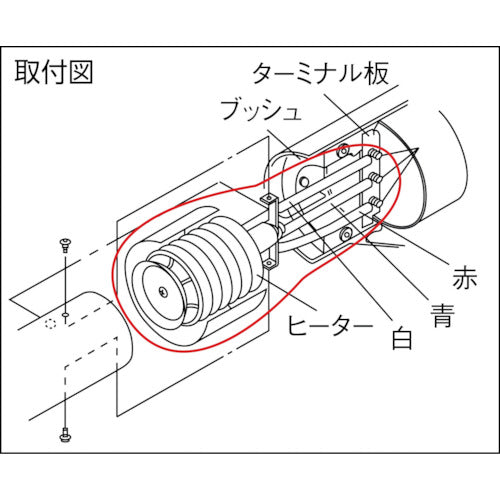 取付図

ターミナル板

ブッシュ

赤

青

ヒーター

白