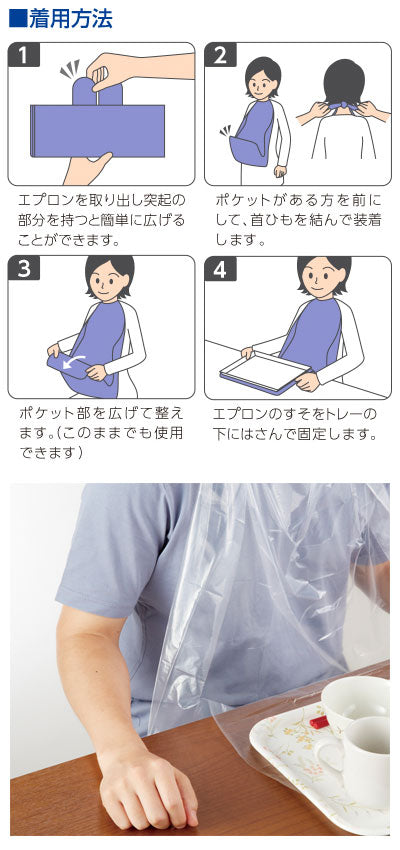 ■着用方法

1

エプロンを取り出し突起の部分を持つと簡単に広げることができます。

2

ポケットがある方を前にして、首ひもを結んで装着します。

3

ポケット部を広げて整えます。(このままでも使用できます)

4

エプロンのすそをトレーの下にはさんで固定します。