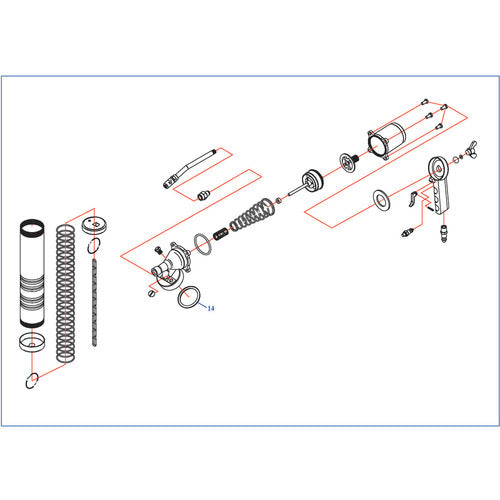 14