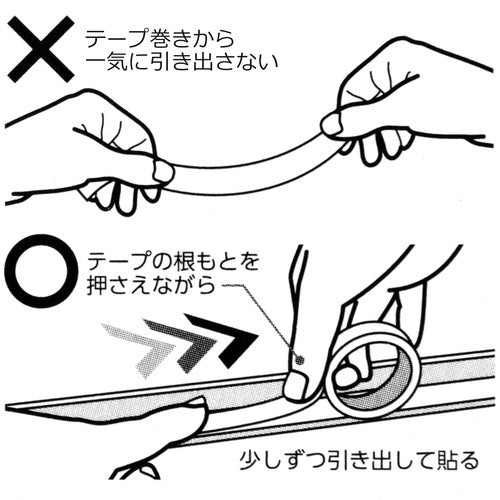 ×
テープ巻きから
一気に引き出さない

○
テープの根もとを
押さえながら

少しずつ引き出して貼る