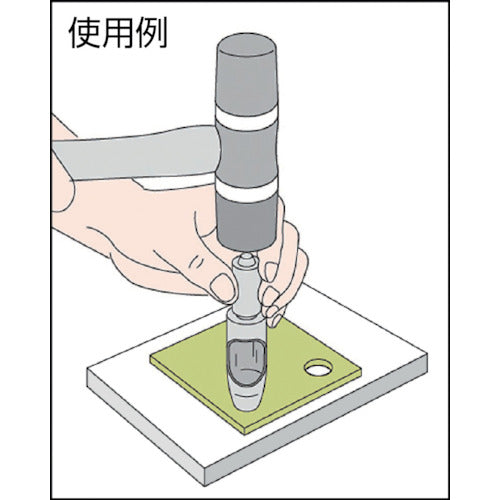 使用例