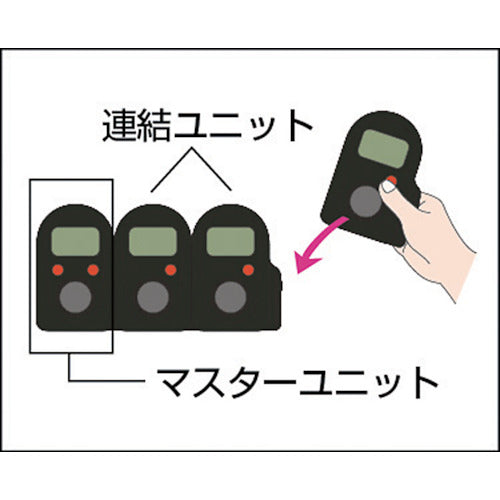 連結ユニット

マスターユニット