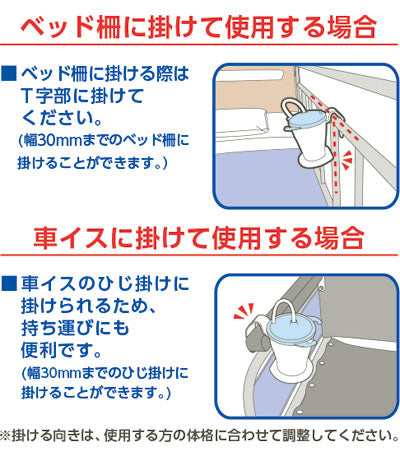 ベッド柵に掛けて使用する場合

■ベッド柵に掛ける際はT字部に掛けてください。
(幅30mmまでのベッド柵に掛けることができます。)

車イスに掛けて使用する場合

■車イスのひじ掛けに掛けられるため、持ち運びにも便利です。
(幅30mmまでのひじ掛けに掛けることができます。)

※掛ける向きは、使用する方の体格に合わせて調整してください。