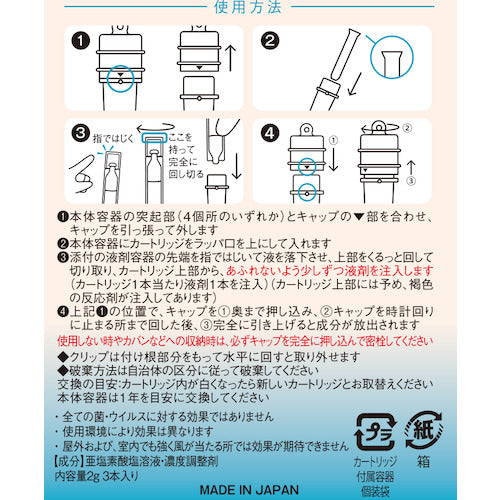 使用方法

❶

❷

❸

指ではじく

ここを持って完全に回し切る

❹

①

②

③

❶本体容器の突起部（4個所のいずれか）とキャップの▼部を合わせ、キャップを引っ張って外します
❷本体容器にカートリッジをラッパ口を上にして入れます
❸添付の液剤容器の先端を指ではじいて液を落下させ、上部をくるっと回して切り取り、カートリッジ上部から、あふれないよう少しずつ液剤を注入します（カートリッジ1本当たり液剤1本を注入）（カートリッジ上部には予め、褐色の反応剤が注入してあります）
❹上記❶の位置で、キャップを①奥まで押し込み、②キャップを時計回りに止まる所まで回した後、③完全に引き上げると成分が放出されます
使用しない時やカバンなどへの収納時は、必ずキャップを完全に押し込んで密栓してください
◆クリップは付け根部分をもって水平に回すと取り外せます
◆破棄方法は自治体の区分に従って破棄してください
交換の目安：カートリッジ内が白くなったら新しいカートリッジとお取替えください
本体容器は1年を目安に交換してください

・全ての菌・ウイルスに対する効果ではありません
・使用環境により効果は異なります
・屋外および、室内でも強く風が当たる所では効果が期待できません
【成分】亜塩素酸塩溶液・濃度調整剤
内容量2g 3本入り

プラ
カートリッジ
付属容器
個装袋

紙
箱

MADE IN JAPAN