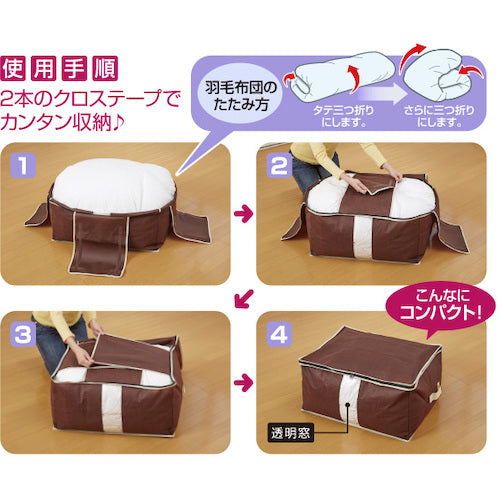 使用手順
2本のクロステープでカンタン収納♪

羽毛布団のたたみ方

タテ三つ折りにします。

さらに三つ折りにします。

1

2

3

4

こんなにコンパクト!

透明窓