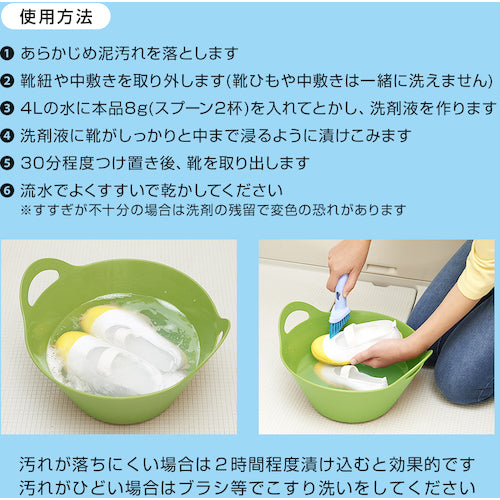 使用方法

❶ あらかじめ泥汚れを落とします
❷ 靴紐や中敷きを取り外します(靴ひもや中敷きは一緒に洗えません)
❸ 4Lの水に本品8g(スプーン2杯)を入れてとかし、洗剤液を作ります
❹ 洗剤液に靴がしっかりと中まで浸るように漬けこみます
❺ 30分程度つけ置き後、靴を取り出します
❻ 流水でよくすすいで乾かしてください
※すすぎが不十分の場合は洗剤の残留で変色の恐れがあります

汚れが落ちにくい場合は2時間程度漬け込むと効果的です
汚れがひどい場合はブラシ等でこすり洗いをしてください