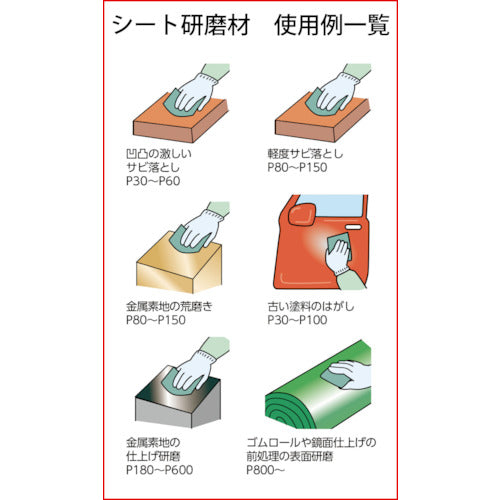 シート研磨材　使用例一覧

凹凸の激しい
サビ落とし
P30～P60

軽度サビ落とし
P80～P150

金属素地の荒磨き
P80～P150

古い塗料のはがし
P30～P100

金属素地の
仕上げ研磨
P180～P600

ゴムロールや鏡面仕上げの
前処理の表面研磨
P800～