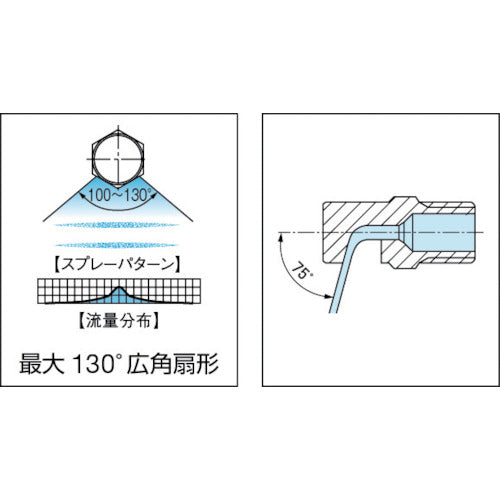 100～130°

【スプレーパターン】

【流量分布】

最大 130° 広角扇形

75°