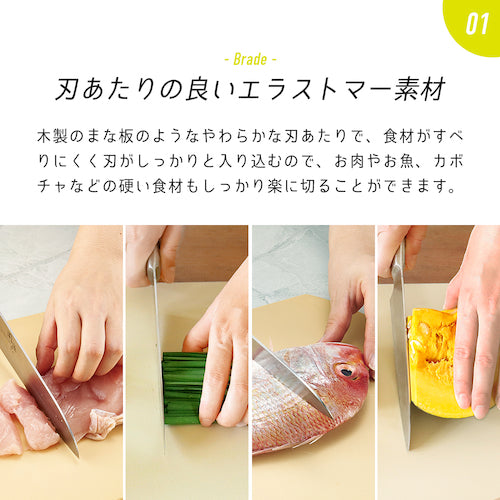 01

- Brade -

刃あたりの良いエラストマー素材

木製のまな板のようなやわらかな刃あたりで、食材がすべりにくく刃がしっかりと入り込むので、お肉やお魚、カボチャなどの硬い食材もしっかり楽に切ることができます。