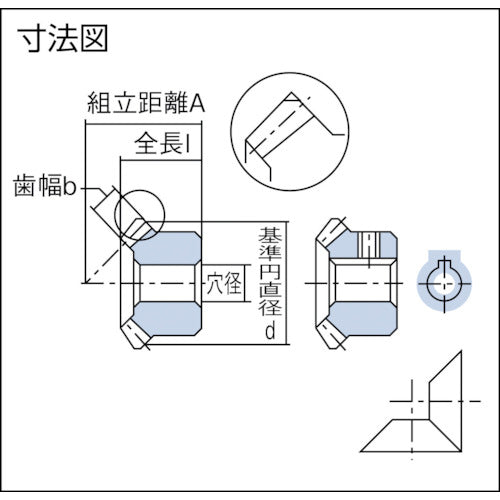 寸法図

組立距離A

全長l

歯幅b

穴径

基準円直径d