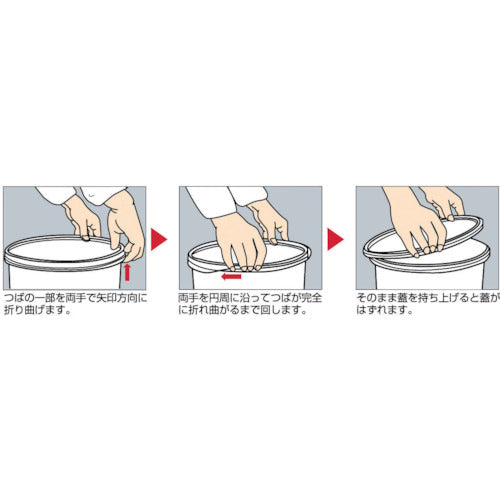 つばの一部を両手で矢印方向に折り曲げます。

両手を円周に沿ってつばが完全に折れ曲がるまで回します。

そのまま蓋を持ち上げると蓋がはずれます。