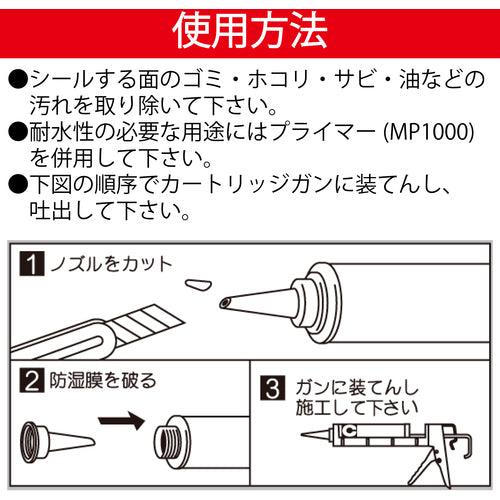 使用方法

●シールする面のゴミ・ホコリ・サビ・油などの汚れを取り除いて下さい。

●耐水性の必要な用途にはプライマー (MP1000) を併用して下さい。

●下図の順序でカートリッジガンに装てんし、吐出して下さい。

1 ノズルをカット

2 防湿膜を破る

3 ガンに装てんし施工して下さい